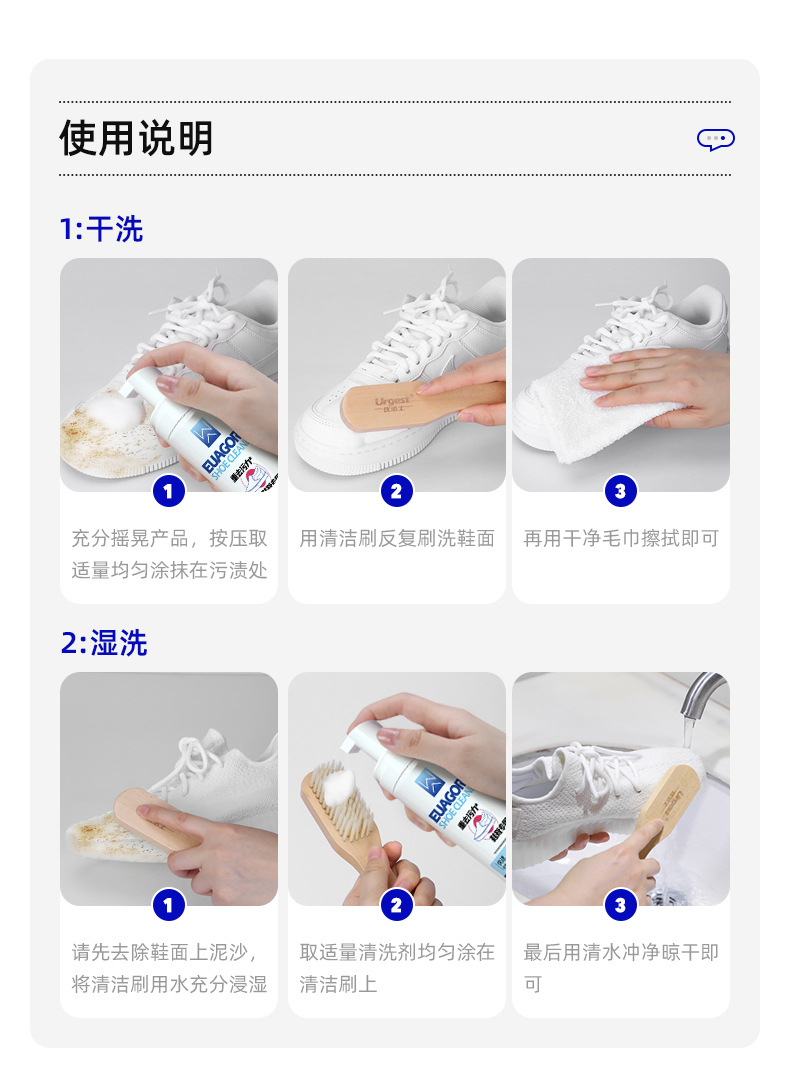 使用说明

1:干洗

EUAGOR
SHOE CLEAN

1

充分摇晃产品，按压取适量均匀涂抹在污渍处

Urgest

2

用清洁刷反复刷洗鞋面

3

再用干净毛巾擦拭即可

2:湿洗

1

请先去除鞋面上泥沙，将清洁刷用水充分浸湿

EUAGOR
SHOE CLEAN

2

取适量清洗剂均匀涂在清洁刷上

3

最后用清水冲净晾干即可